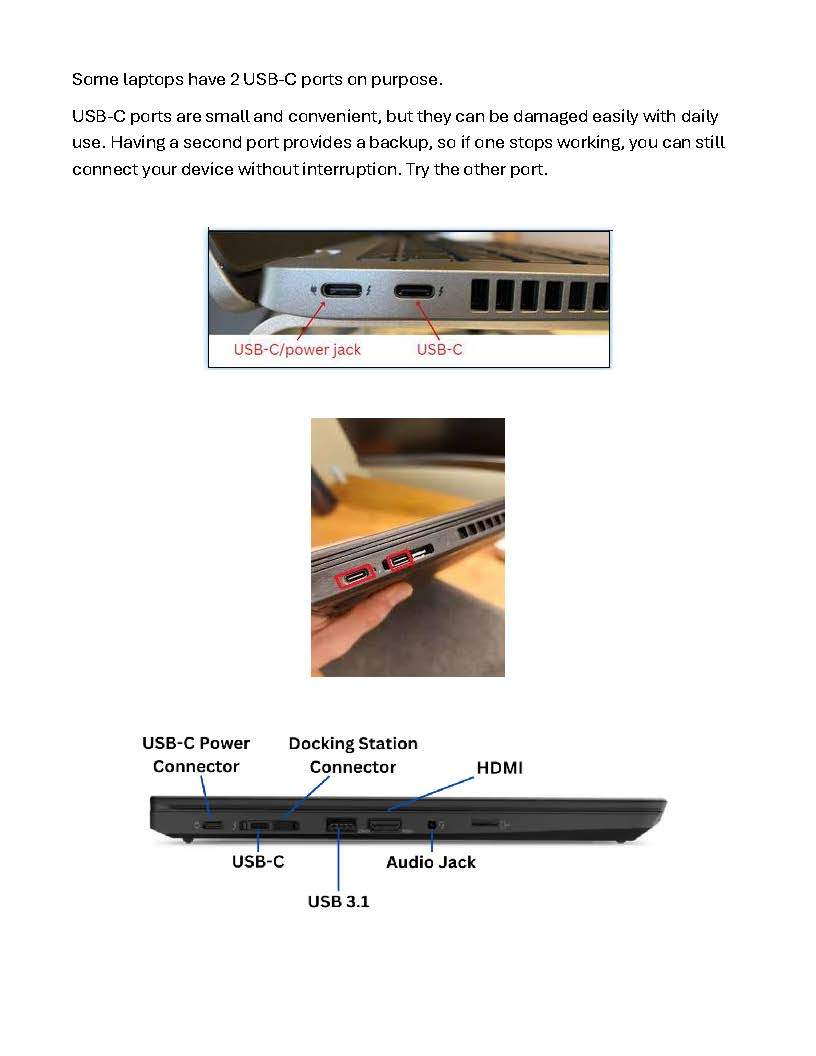 Some laptops have 2 USB-C ports on purpose.

USB-C ports are small and convenient, but they can be damaged easily with daily use. Having a second port provides a backup, so if one stops working, you can still connect your device without interruption. Try the other port.

USB-C/power jack
USB-C

USB-C Power Connector
Docking Station Connector
HDMI
USB-C
Audio Jack
USB 3.1