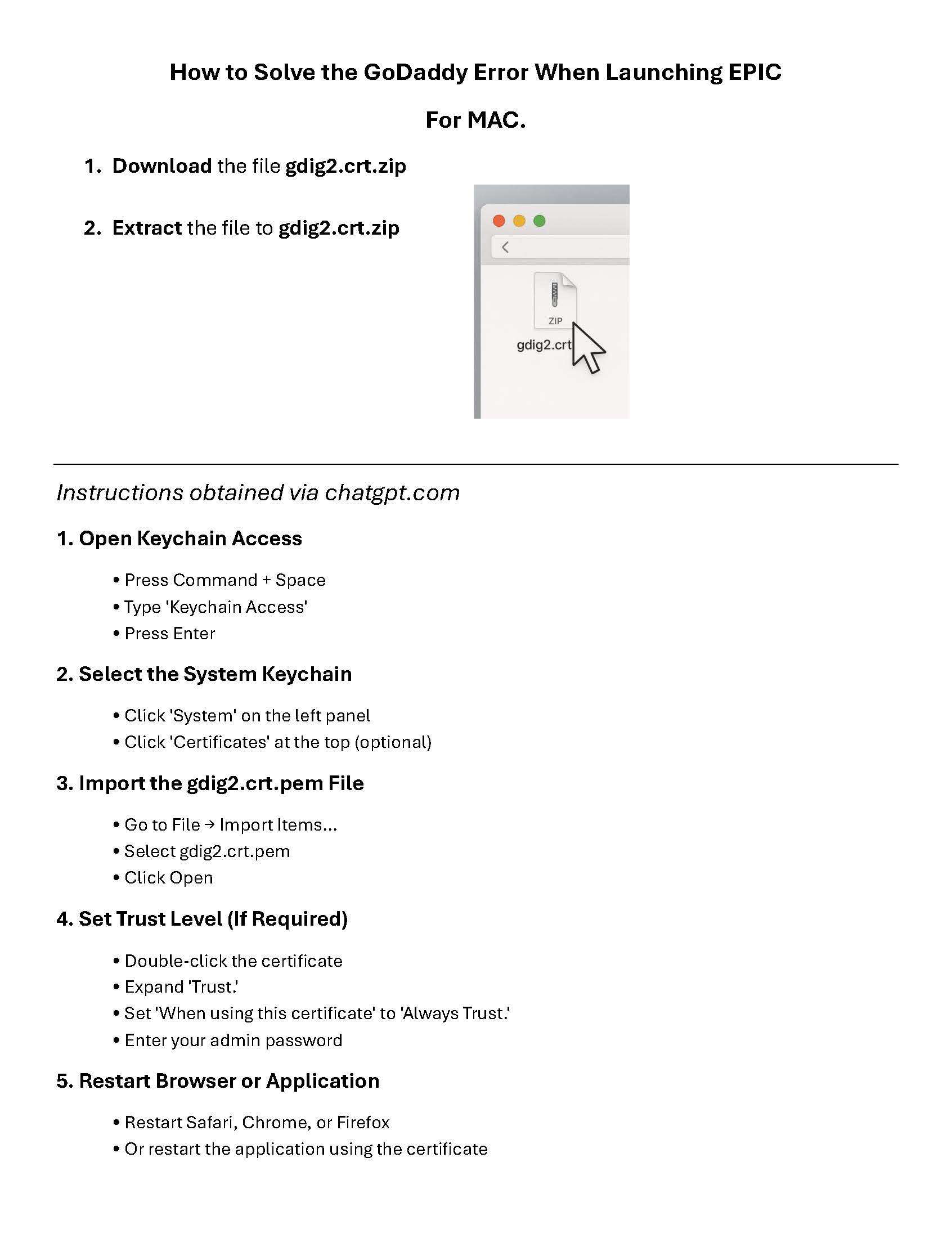 How to Solve the GoDaddy Error When Launching EPIC

For MAC.

1. Download the file gdig2.crt.zip

2. Extract the file to gdig2.crt.zip

ZIP

gdig2.crt

Instructions obtained via chatgpt.com

1. Open Keychain Access

• Press Command + Space
• Type 'Keychain Access'
• Press Enter

2. Select the System Keychain

• Click 'System' on the left panel
• Click 'Certificates' at the top (optional)

3. Import the gdig2.crt.pem File

• Go to File → Import Items...
• Select gdig2.crt.pem
• Click Open

4. Set Trust Level (If Required)

• Double-click the certificate
• Expand 'Trust.'
• Set 'When using this certificate' to 'Always Trust.'
• Enter your admin password

5. Restart Browser or Application

• Restart Safari, Chrome, or Firefox
• Or restart the application using the certificate